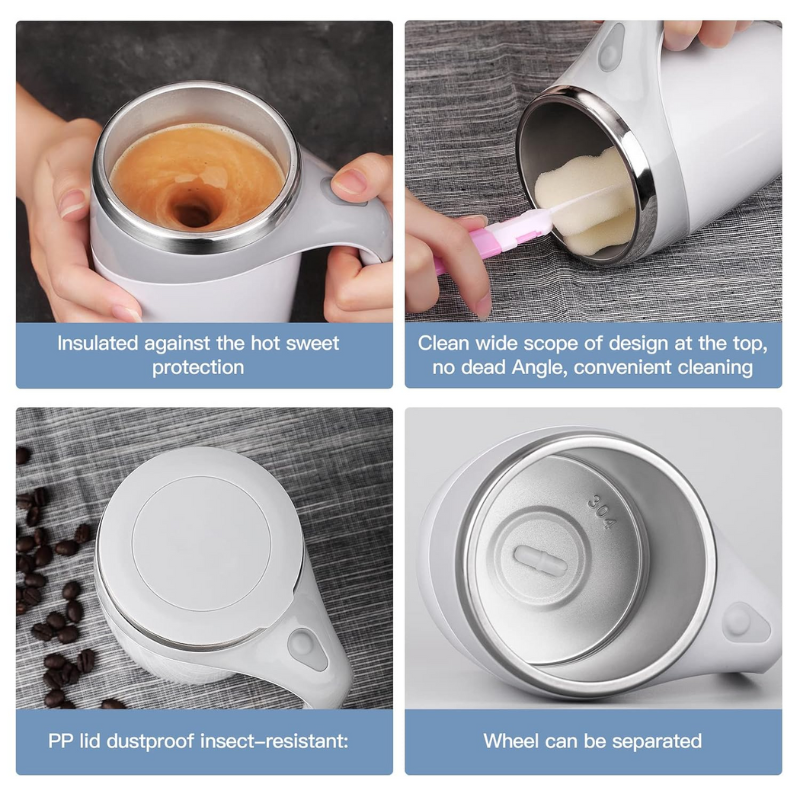 Insulated against the hot sweet protection

Clean wide scope of design at the top, no dead Angle, convenient cleaning

PP lid dustproof insect-resistant:

304

Wheel can be separated