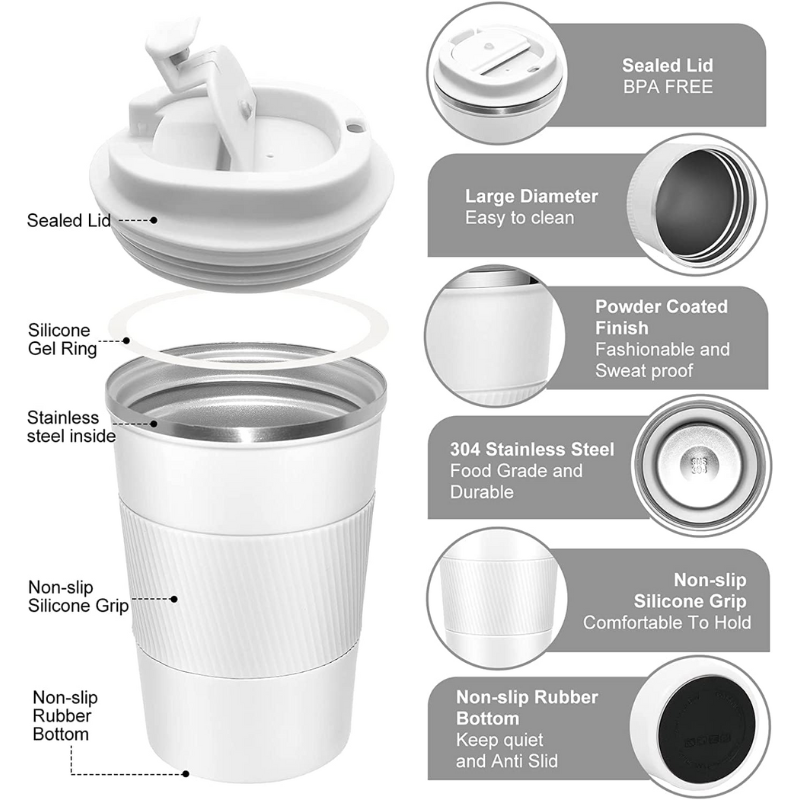 Sealed Lid

Silicone Gel Ring

Stainless steel inside

Non-slip Silicone Grip

Non-slip Rubber Bottom

Sealed Lid
BPA FREE

Large Diameter
Easy to clean

Powder Coated Finish
Fashionable and Sweat proof

304 Stainless Steel
Food Grade and Durable

SUS 304

Non-slip Silicone Grip
Comfortable To Hold

Non-slip Rubber Bottom
Keep quiet and Anti Slid