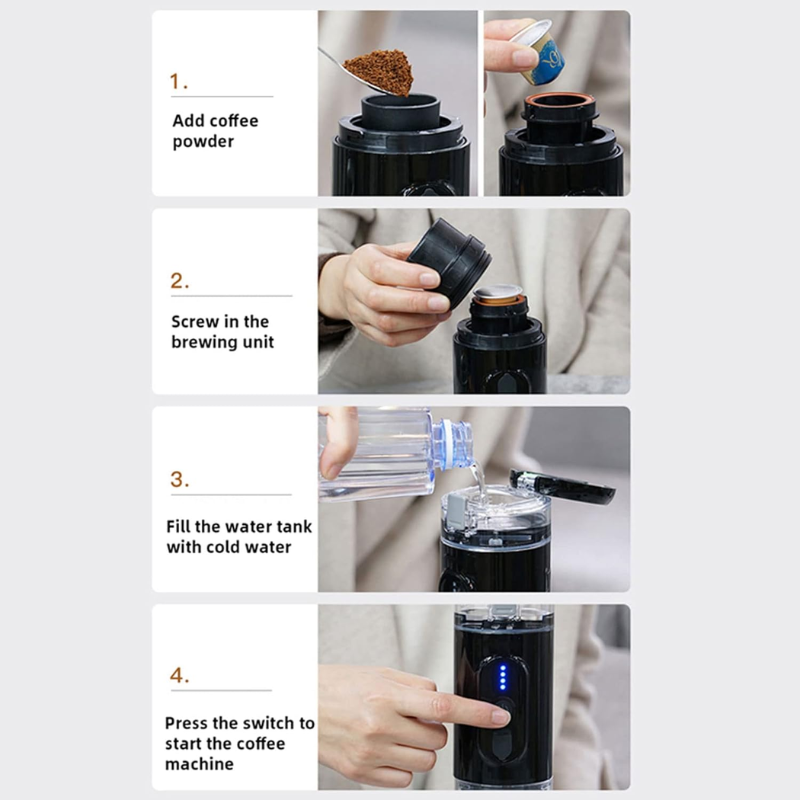 1.

Add coffee powder

2.

Screw in the brewing unit

3.

Fill the water tank with cold water

4.

Press the switch to start the coffee machine